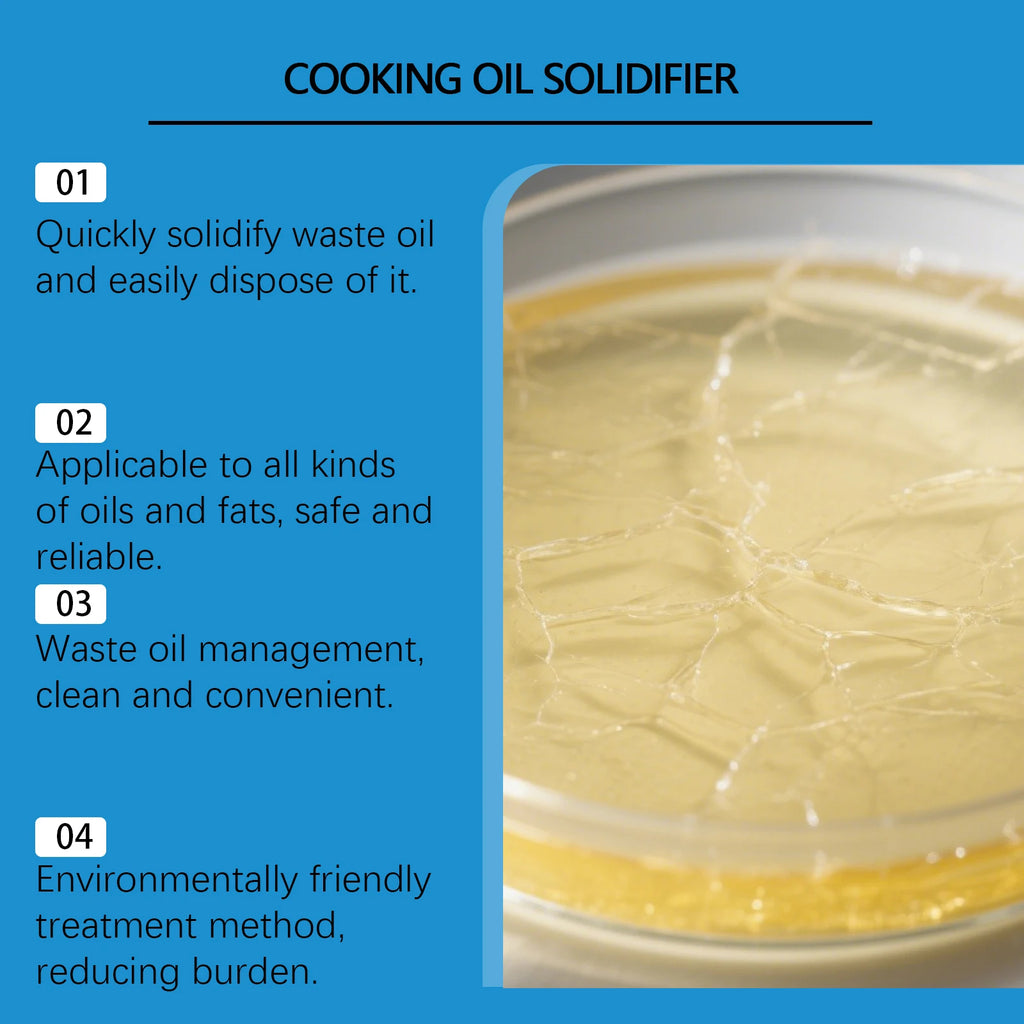 COOKING OIL SOLIDIFIER

01
Quickly solidify waste oil and easily dispose of it.

02
Applicable to all kinds of oils and fats, safe and reliable.

03
Waste oil management, clean and convenient.

04
Environmentally friendly treatment method, reducing burden.