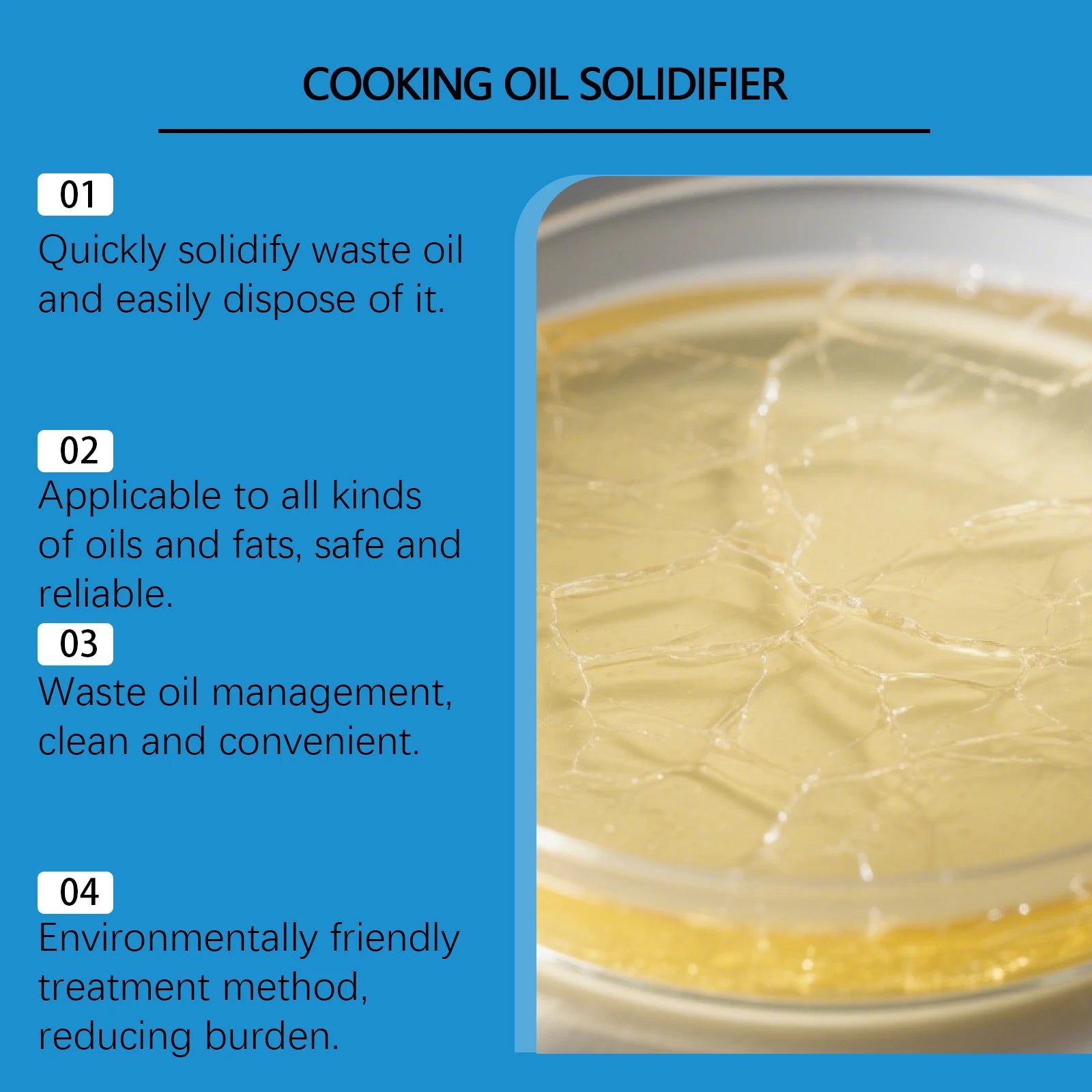 COOKING OIL SOLIDIFIER

01
Quickly solidify waste oil and easily dispose of it.

02
Applicable to all kinds of oils and fats, safe and reliable.

03
Waste oil management, clean and convenient.

04
Environmentally friendly treatment method, reducing burden.